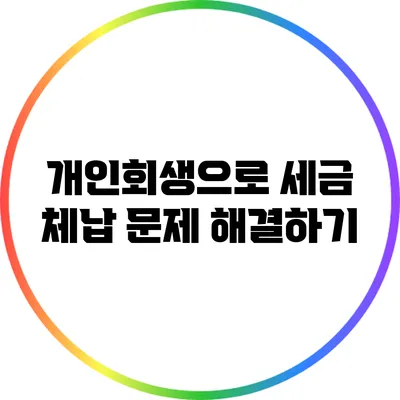 개인회생으로 세금 체납 문제 해결하기