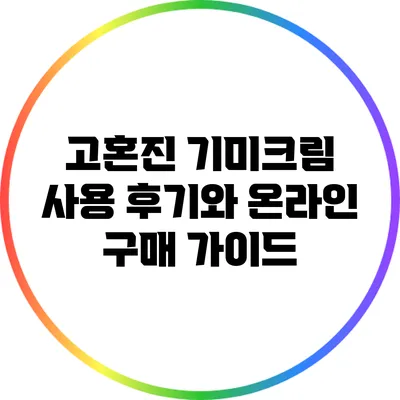 고혼진 기미크림 사용 후기와 온라인 구매 가이드