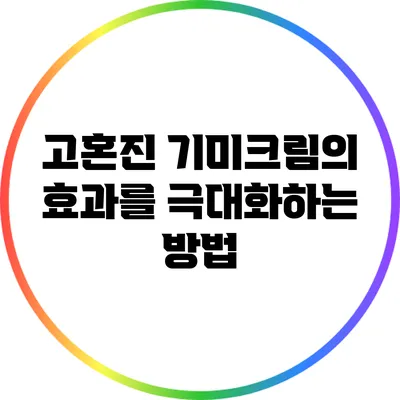 고혼진 기미크림의 효과를 극대화하는 방법