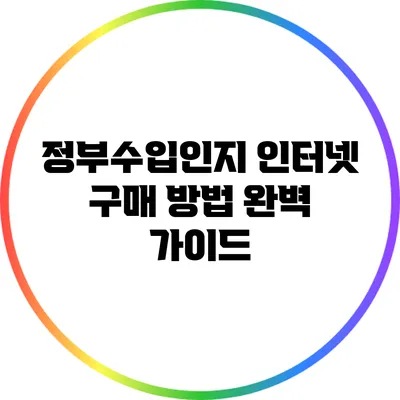 정부수입인지 인터넷 구매 방법 완벽 가이드