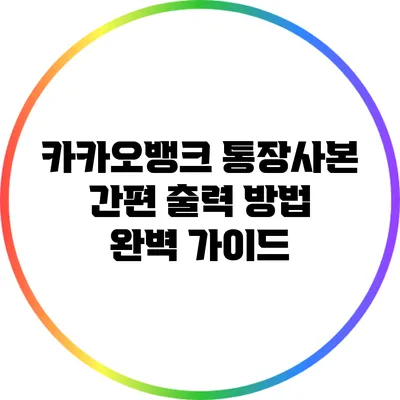 카카오뱅크 통장사본 간편 출력 방법 완벽 가이드